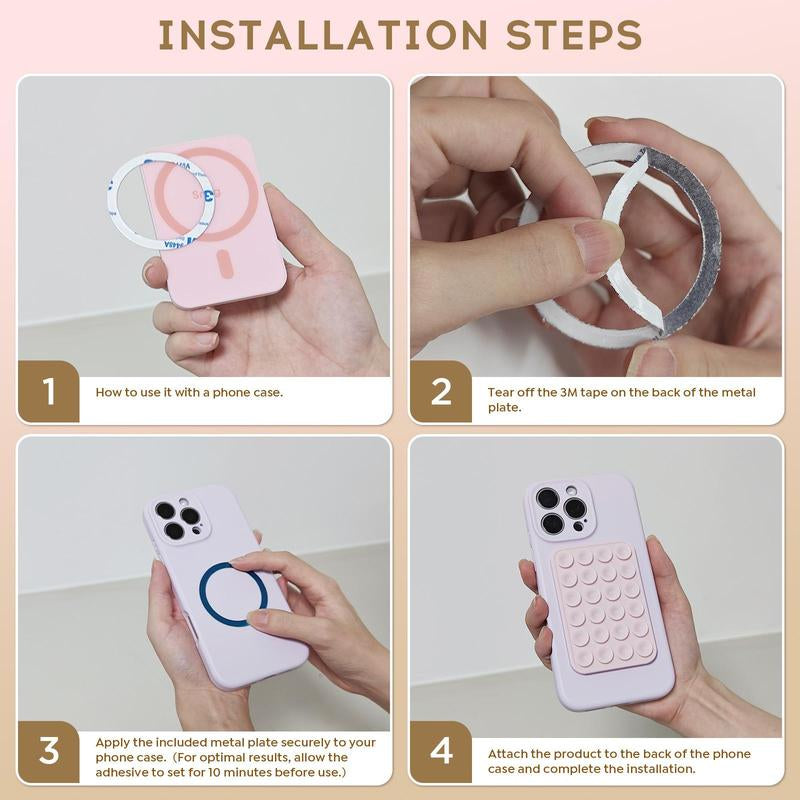 INSTALLATION STEPS

1
How to use it with a phone case.

2
Tear off the 3M tape on the back of the metal plate.

3
Apply the included metal plate securely to your phone case. (For optimal results, allow the adhesive to set for 10 minutes before use.)

4
Attach the product to the back of the phone case and complete the installation.