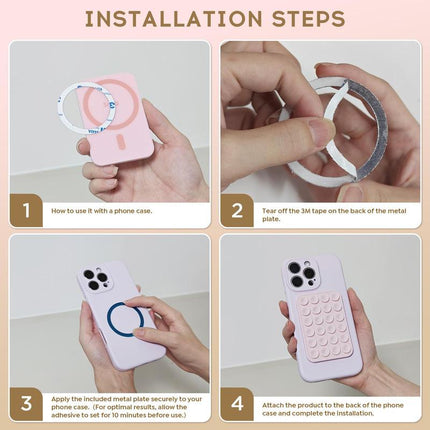 INSTALLATION STEPS

1
How to use it with a phone case.

2
Tear off the 3M tape on the back of the metal plate.

3
Apply the included metal plate securely to your phone case. (For optimal results, allow the adhesive to set for 10 minutes before use.)

4
Attach the product to the back of the phone case and complete the installation.